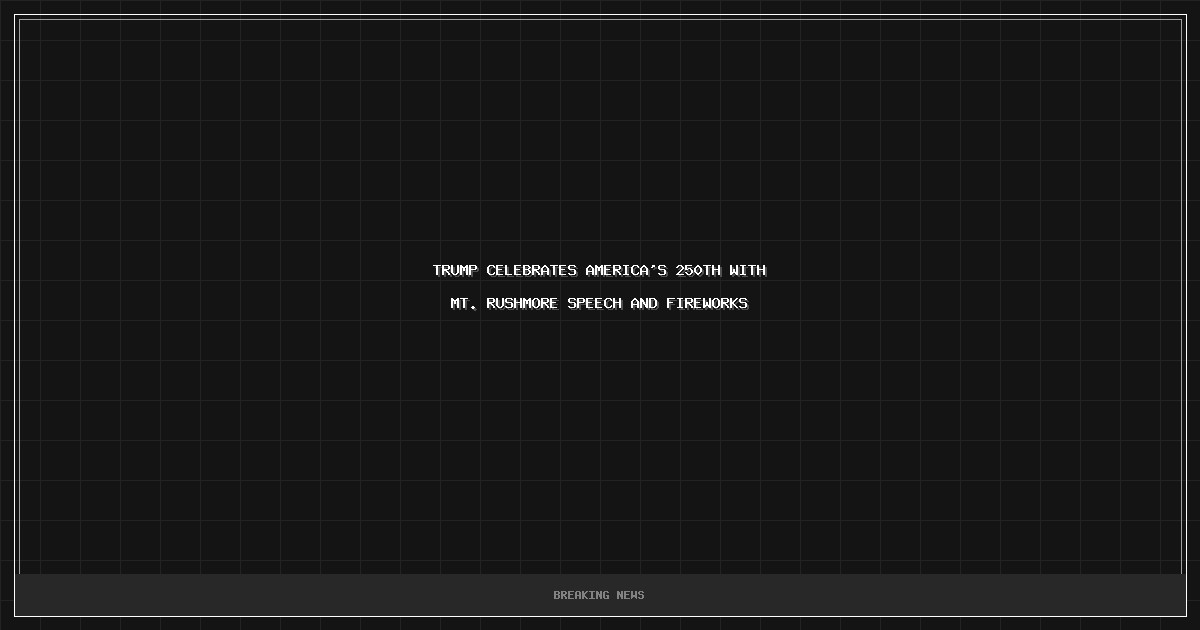 TRUMP CELEBRATES AMERICA'S 250TH WITH MT. RUSHMORE SPEECH AND FIREWORKS

BREAKING NEWS