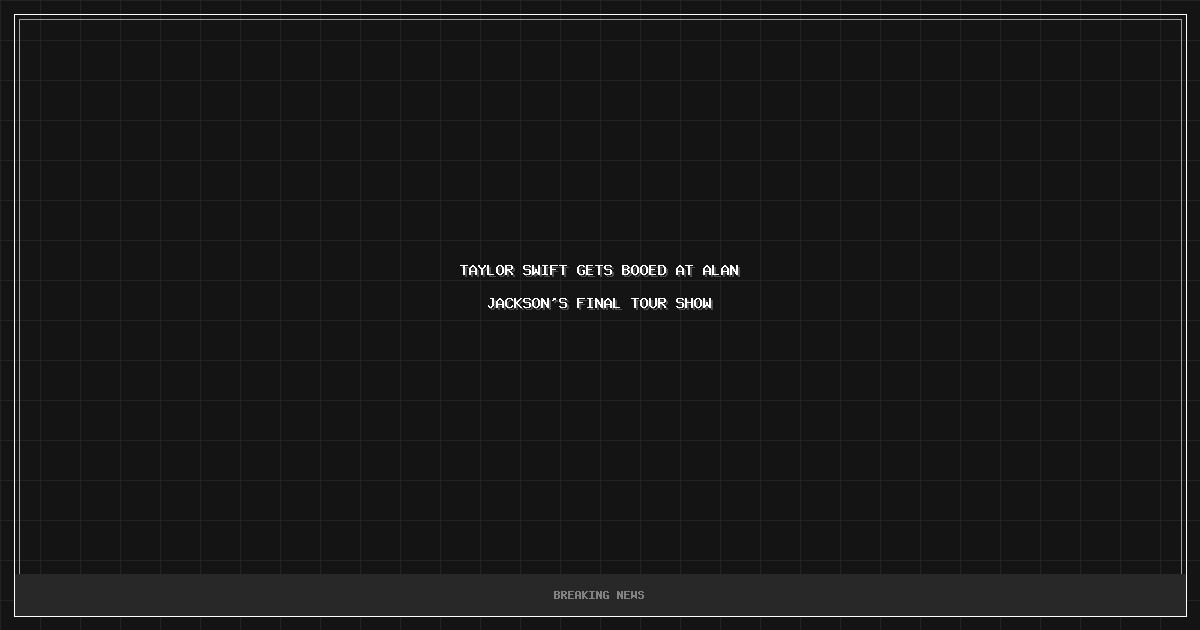 TAYLOR SWIFT GETS BOOED AT ALAN JACKSON'S FINAL TOUR SHOW

BREAKING NEWS