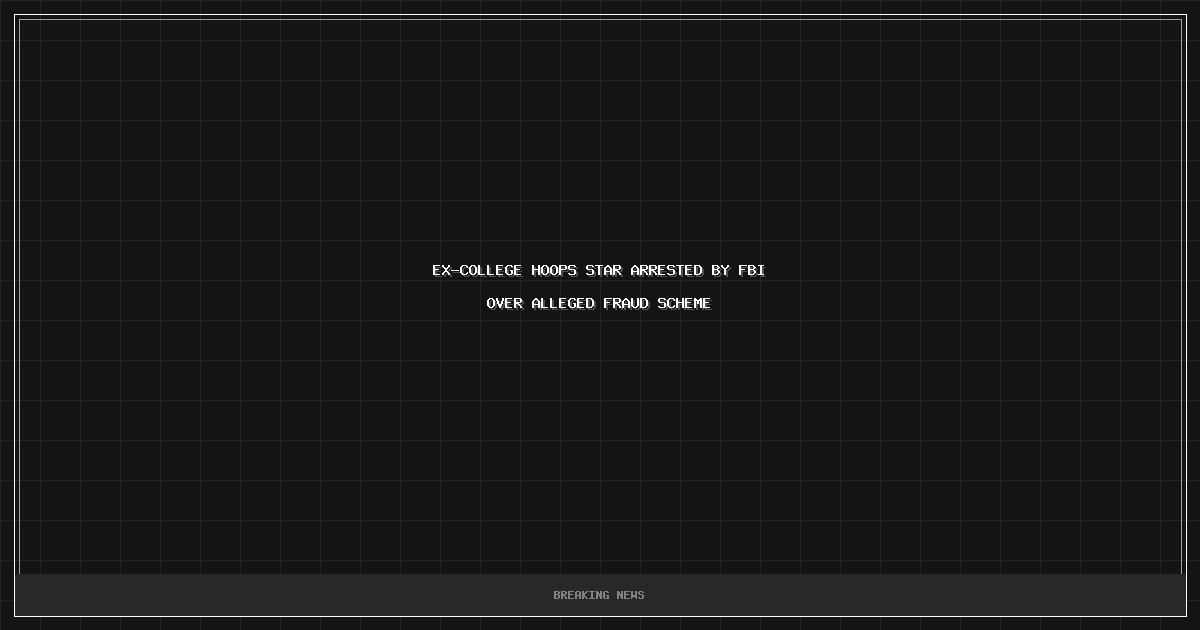 EX-COLLEGE HOOPS STAR ARRESTED BY FBI OVER ALLEGED FRAUD SCHEME

BREAKING NEWS