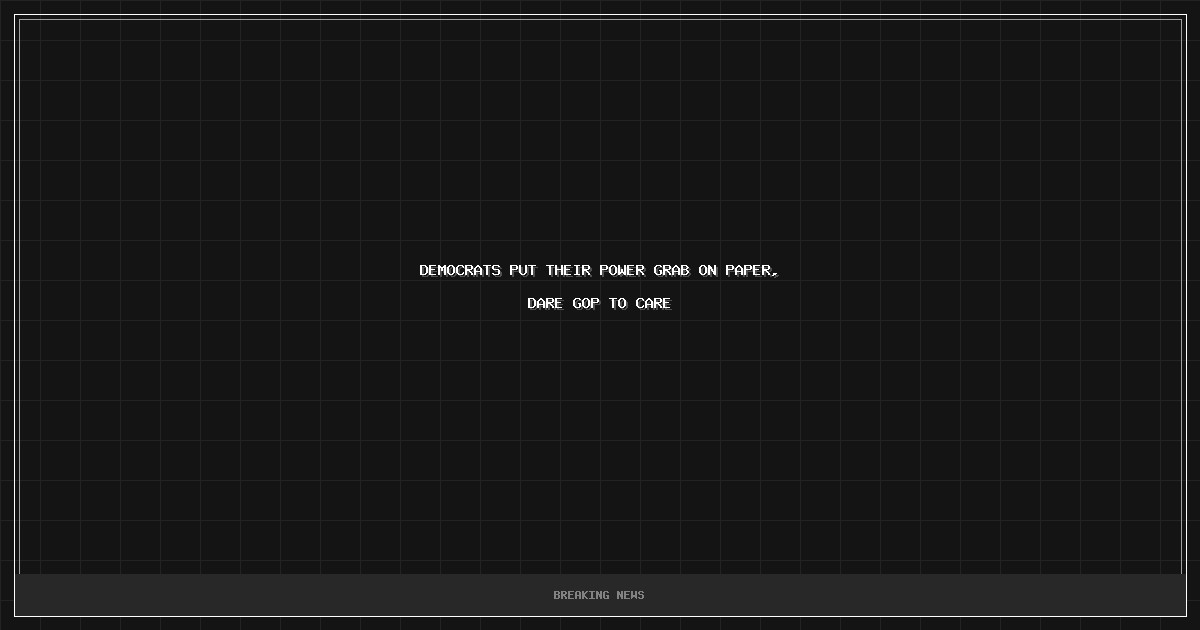 DEMOCRATS PUT THEIR POWER GRAB ON PAPER, DARE GOP TO CARE

BREAKING NEWS