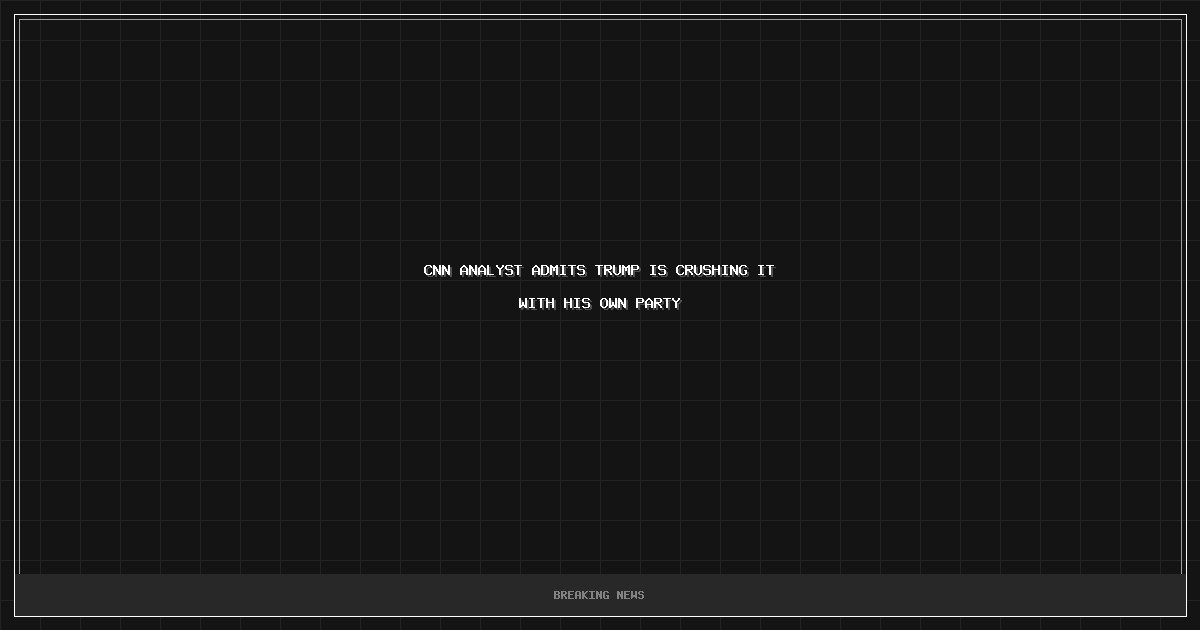 CNN ANALYST ADMITS TRUMP IS CRUSHING IT WITH HIS OWN PARTY

BREAKING NEWS